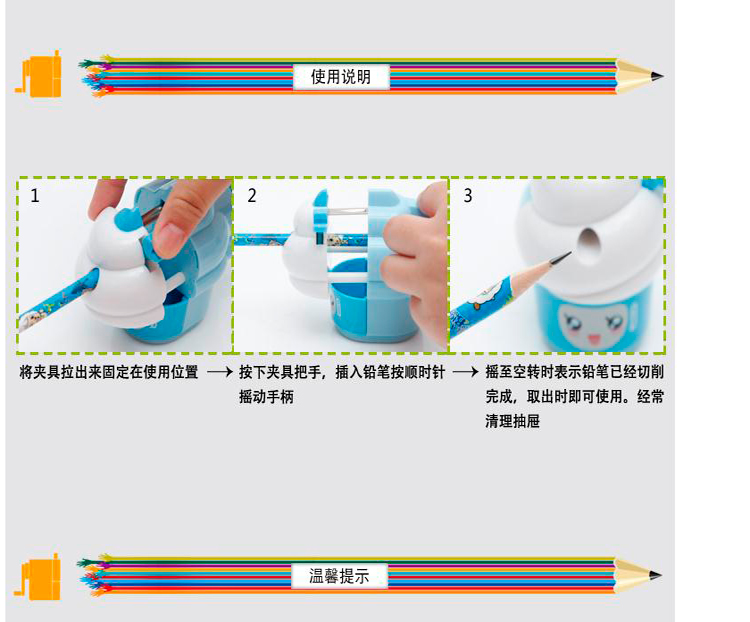 使用说明

1

2

3

将夹具拉出来固定在使用位置 ⟶ 按下夹具把手，插入铅笔按顺时针摇动手柄 ⟶ 摇至空转时表示铅笔已经切削完成，取出时即可使用。经常清理抽屉

温馨提示