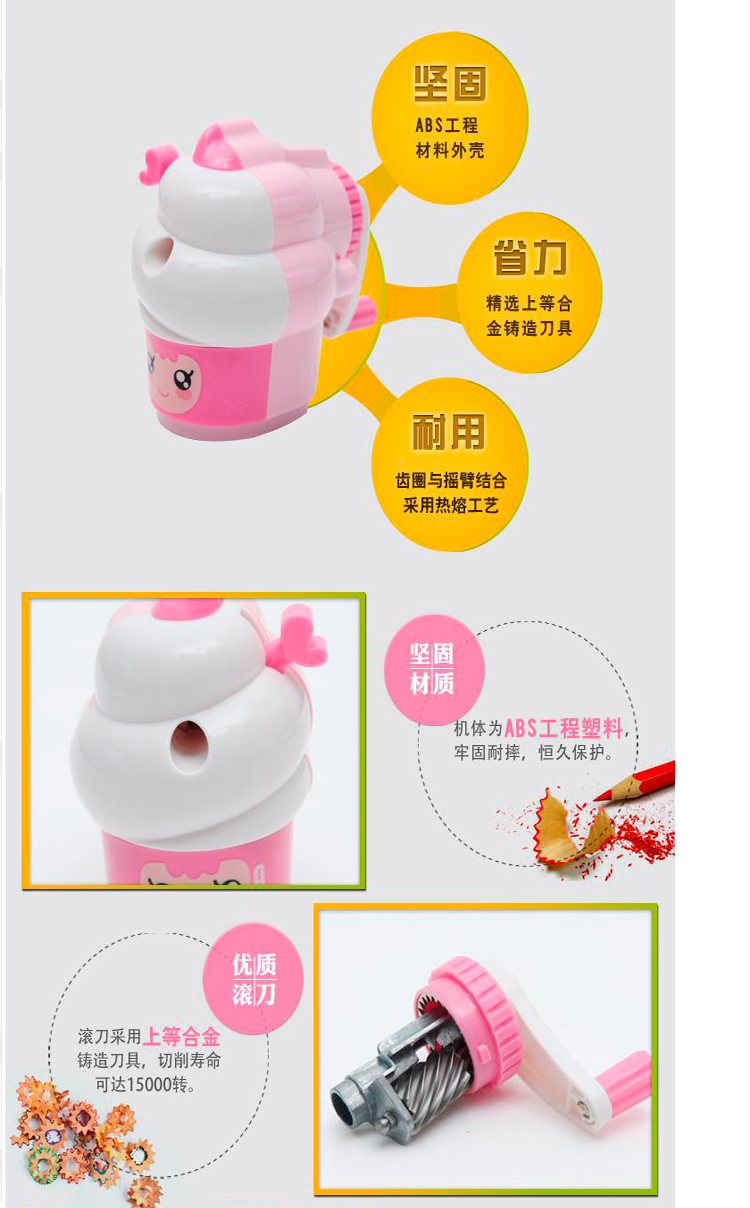 坚固
ABS工程材料外壳

省力
精选上等合金铸造刀具

耐用
齿圈与摇臂结合采用热熔工艺

坚固材质
机体为ABS工程塑料，牢固耐摔，恒久保护。

优质滚刀
滚刀采用上等合金铸造刀具，切削寿命可达15000转。