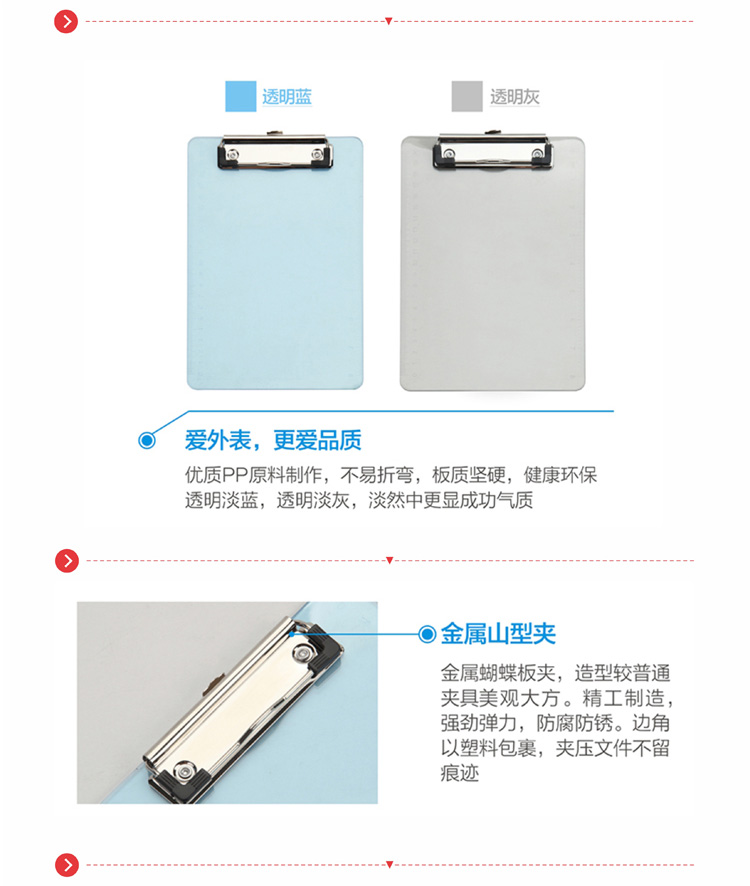 透明蓝

透明灰

爱外表，更爱品质

优质PP原料制作，不易折弯，板质坚硬，健康环保
透明淡蓝，透明淡灰，淡然中更显成功气质

金属山型夹

金属蝴蝶板夹，造型较普通夹具美观大方。精工制造，强劲弹力，防腐防锈。边角以塑料包裹，夹压文件不留痕迹