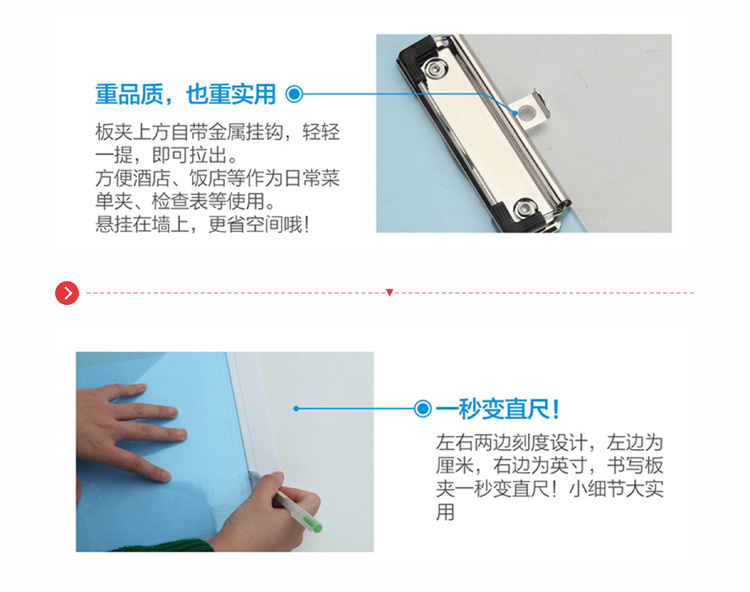 重品质，也重实用

板夹上方自带金属挂钩，轻轻一提，即可拉出。
方便酒店、饭店等作为日常菜单夹、检查表等使用。
悬挂在墙上，更省空间哦！

一秒变直尺！

左右两边刻度设计，左边为厘米，右边为英寸，书写板夹一秒变直尺！小细节大实用