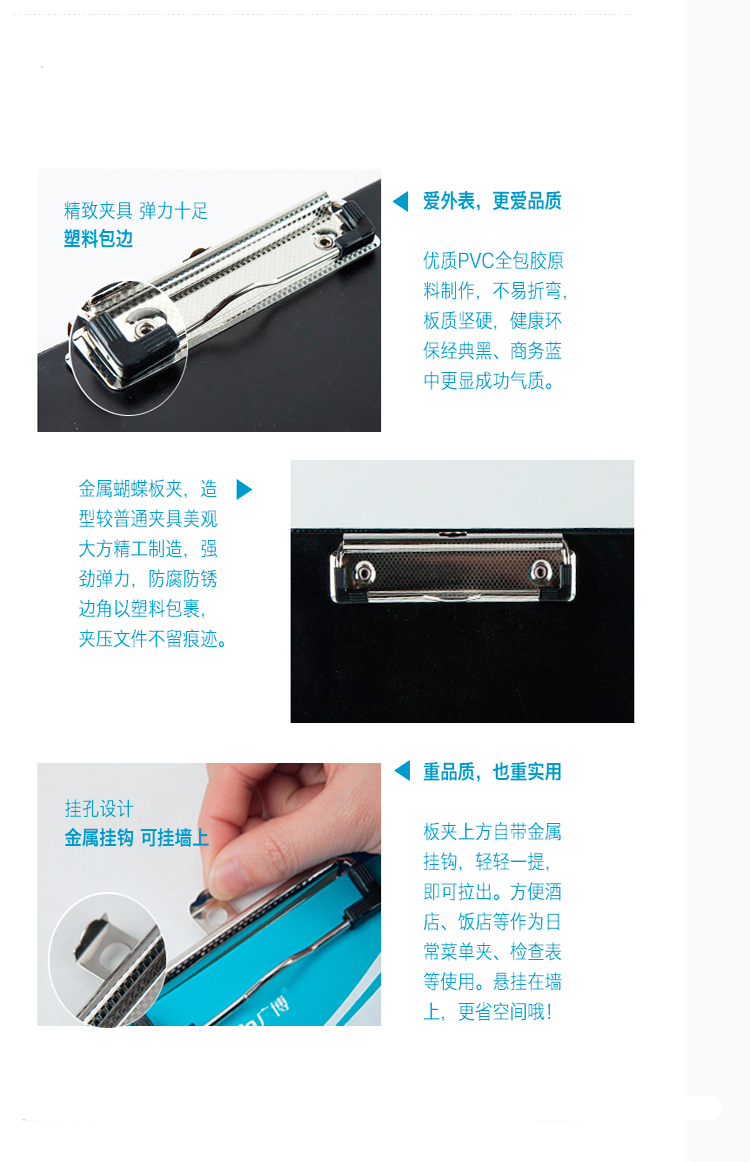 精致夹具 弹力十足
塑料包边

爱外表，更爱品质

优质PVC全包胶原料制作，不易折弯，板质坚硬，健康环保经典黑、商务蓝中更显成功气质。

金属蝴蝶板夹，造型较普通夹具美观大方精工制造，强劲弹力，防腐防锈边角以塑料包裹，夹压文件不留痕迹。

挂孔设计
金属挂钩 可挂墙上

重品质，也重实用

板夹上方自带金属挂钩，轻轻一提，即可拉出。方便酒店、饭店等作为日常菜单夹、检查表等使用。悬挂在墙上，更省空间哦！

广博