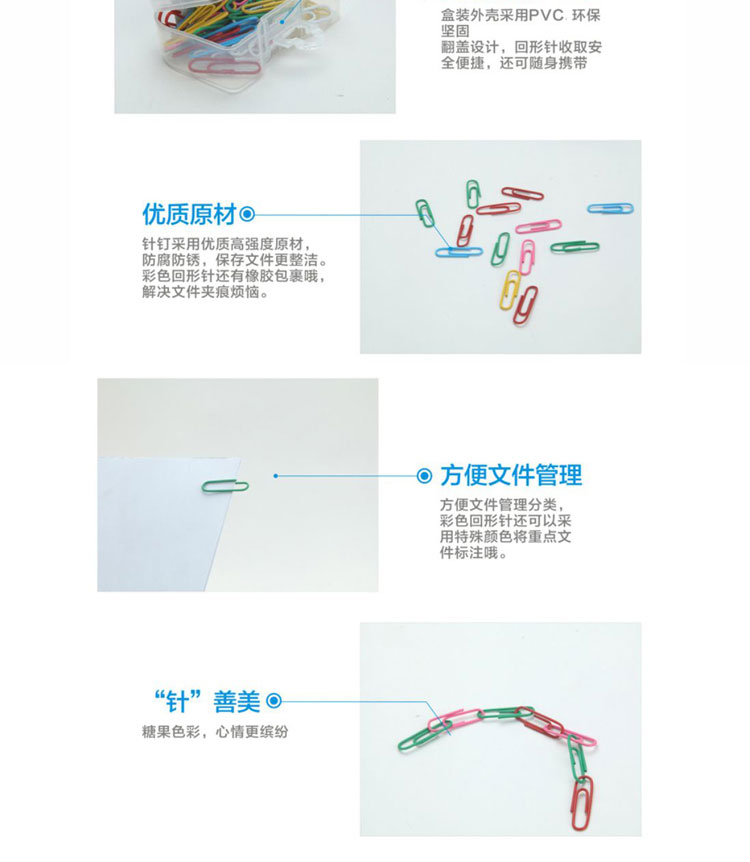 盒装外壳采用PVC. 环保坚固
翻盖设计，回形针收取安全便捷，还可随身携带

优质原材

针钉采用优质高强度原材，防腐防锈，保存文件更整洁。彩色回形针还有橡胶包裹哦，解决文件夹痕烦恼。

方便文件管理

方便文件管理分类，彩色回形针还可以采用特殊颜色将重点文件标注哦。

“针”善美

糖果色彩，心情更缤纷