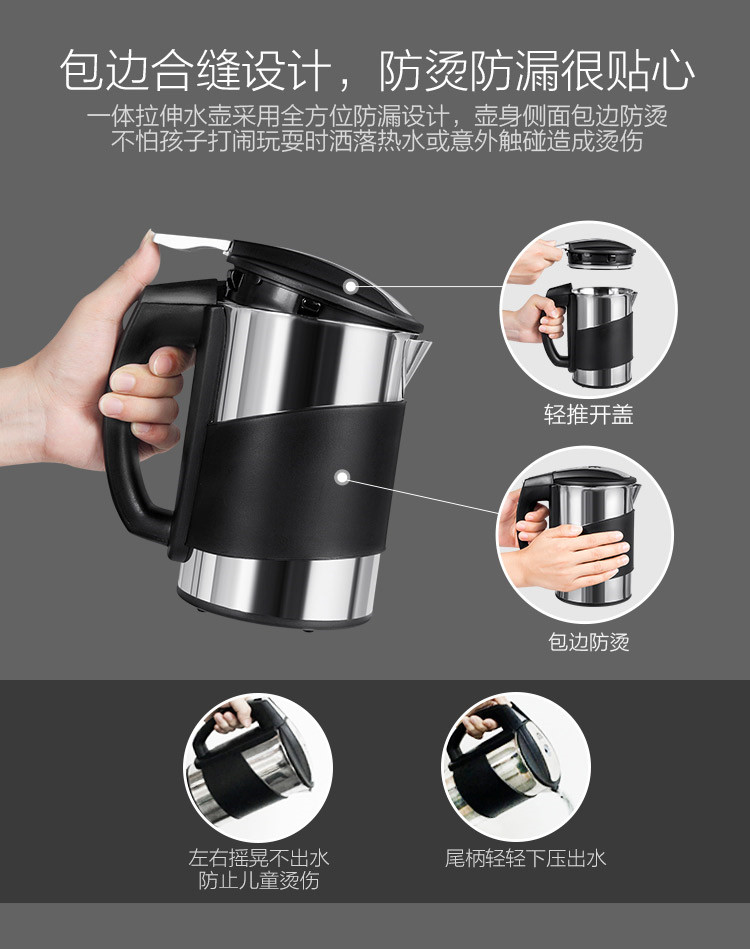 包边合缝设计，防烫防漏很贴心

一体拉伸水壶采用全方位防漏设计，壶身侧面包边防烫
不怕孩子打闹玩耍时洒落热水或意外触碰造成烫伤

轻推开盖

包边防烫

左右摇晃不出水
防止儿童烫伤

尾柄轻轻下压出水