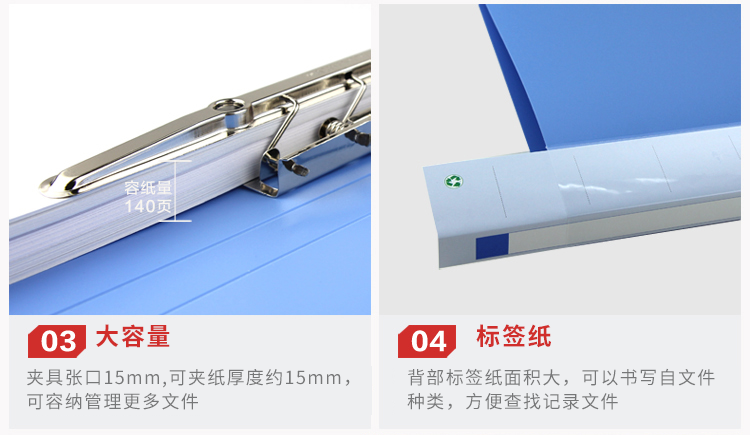 容纸量
140页

03 大容量

夹具张口15mm,可夹纸厚度约15mm，可容纳管理更多文件

04 标签纸

背部标签纸面积大，可以书写自文件种类，方便查找记录文件