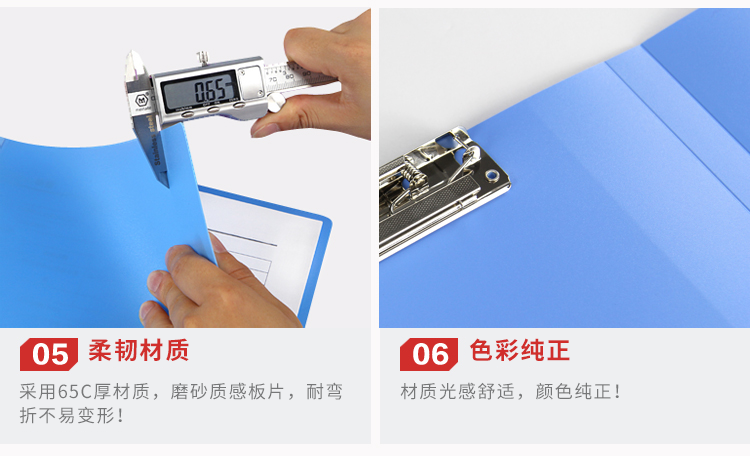 0.65

70 80

Stainless steel

05 柔韧材质

采用65C厚材质，磨砂质感板片，耐弯折不易变形！

06 色彩纯正

材质光感舒适，颜色纯正！