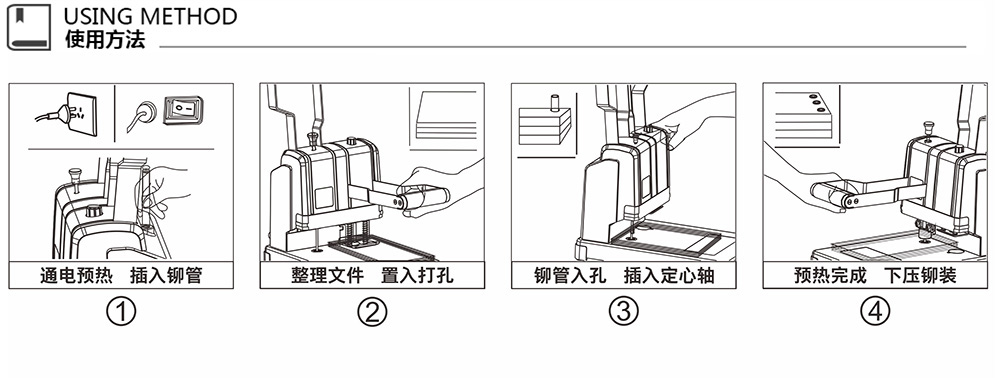 USING METHOD
使用方法

通电预热 插入铆管

①

整理文件 置入打孔

②

铆管入孔 插入定心轴

③

预热完成 下压铆装

④