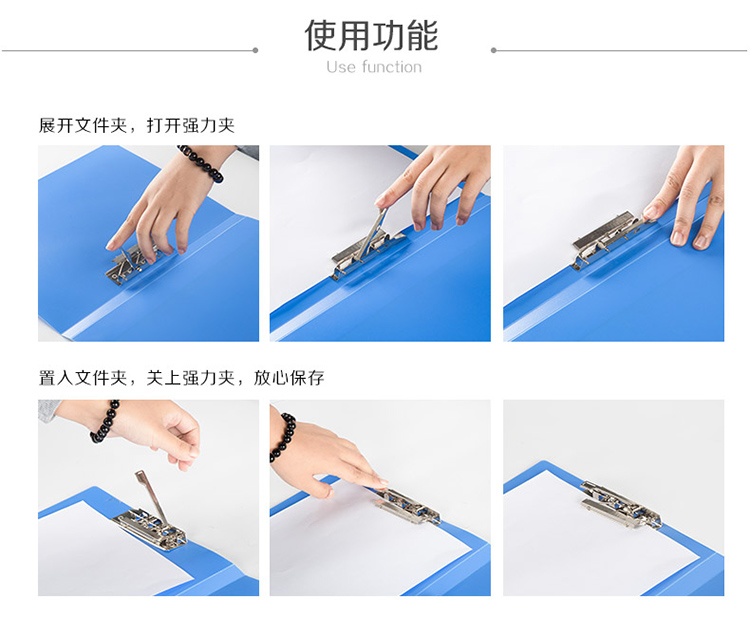 使用功能
Use function

展开文件夹，打开强力夹

置入文件夹，关上强力夹，放心保存