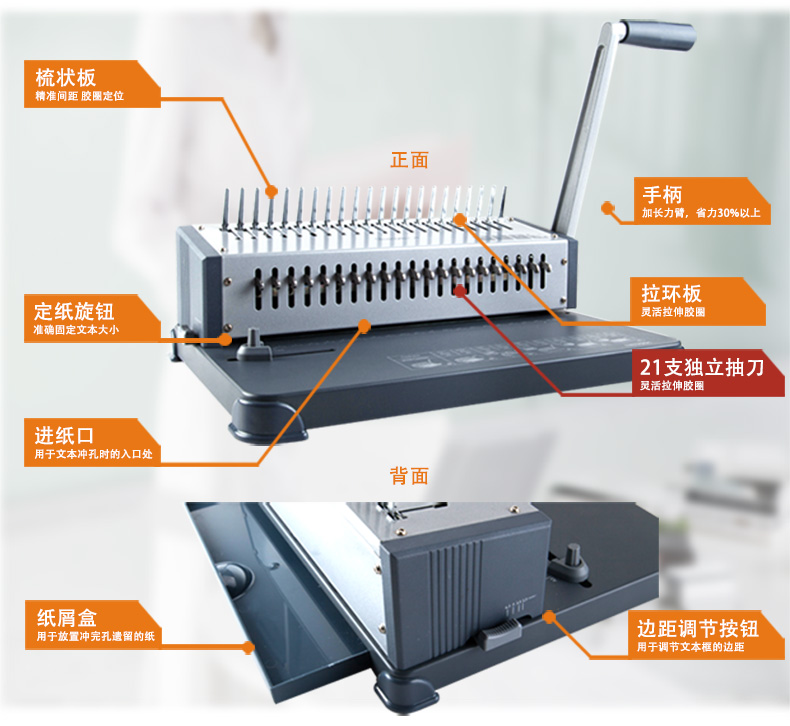 梳状板
精准间距 胶圈定位

正面

手柄
加长力臂，省力30%以上

定纸旋钮
准确固定文本大小

拉环板
灵活拉伸胶圈

21支独立抽刀
灵活拉伸胶圈

进纸口
用于文本冲孔时的入口处

背面

纸屑盒
用于放置冲完孔遗留的纸

边距调节按钮
用于调节文本框的边距