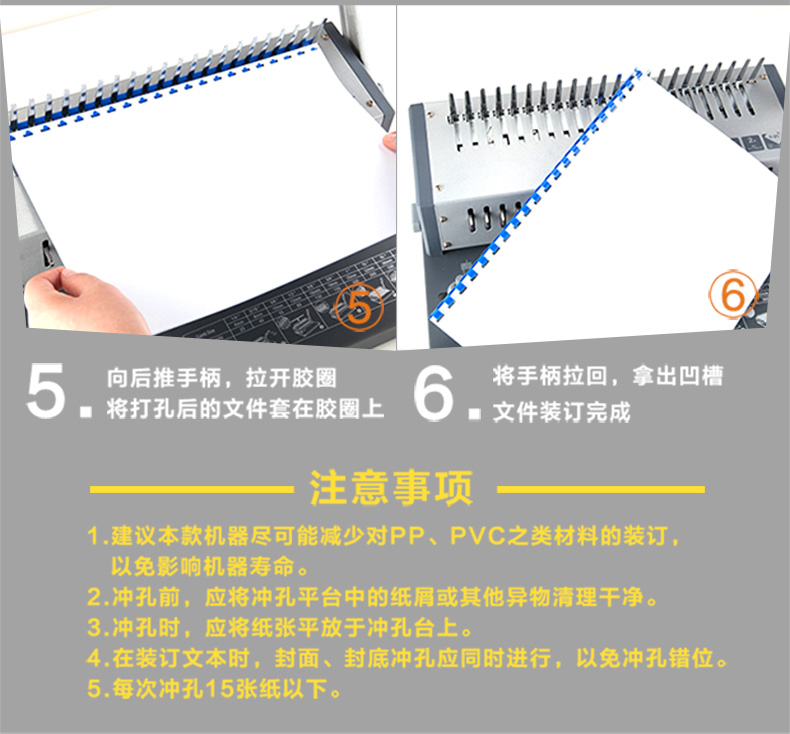 ⑤

⑥

5. 向后推手柄，拉开胶圈
将打孔后的文件套在胶圈上

6. 将手柄拉回，拿出凹槽
文件装订完成

注意事项

1.建议本款机器尽可能减少对PP、PVC之类材料的装订，以免影响机器寿命。
2.冲孔前，应将冲孔平台中的纸屑或其他异物清理干净。
3.冲孔时，应将纸张平放于冲孔台上。
4.在装订文本时，封面、封底冲孔应同时进行，以免冲孔错位。
5.每次冲孔15张纸以下。