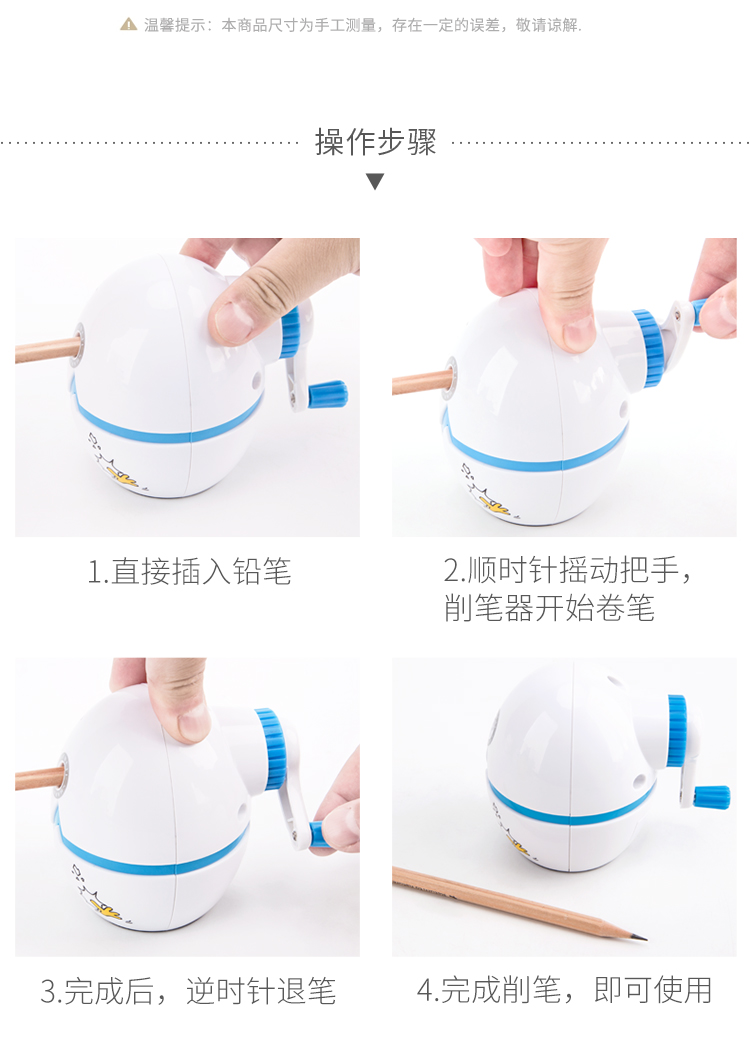 温馨提示：本商品尺寸为手工测量，存在一定的误差，敬请谅解.

操作步骤

1.直接插入铅笔

2.顺时针摇动把手，削笔器开始卷笔

3.完成后，逆时针退笔

4.完成削笔，即可使用