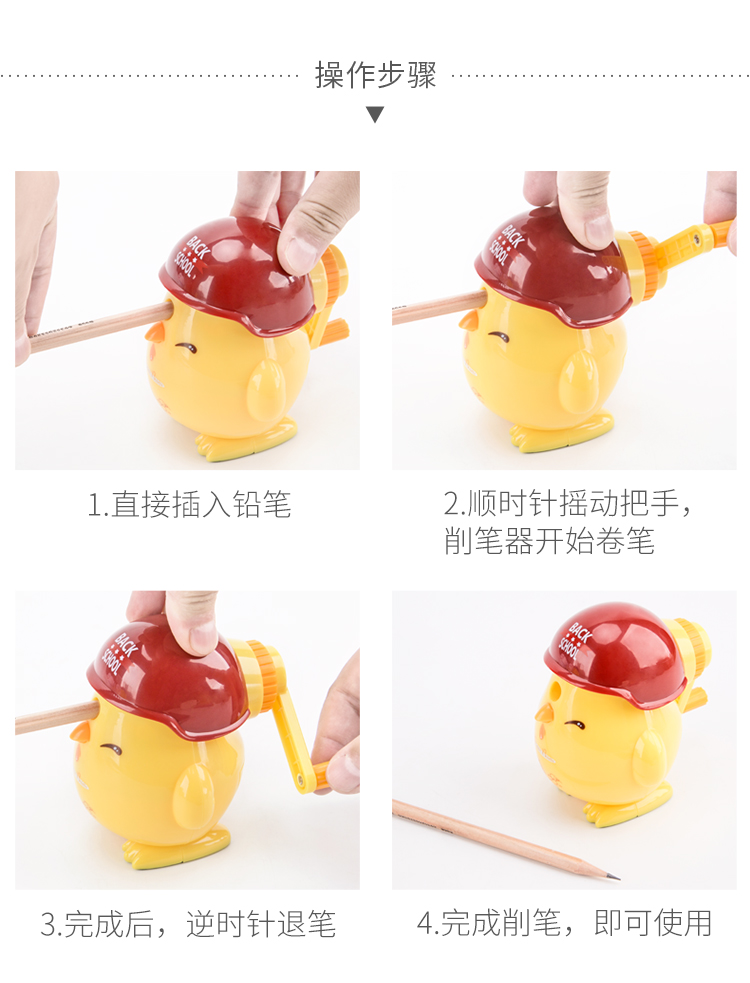 操作步骤

BACK SCHOOL

1.直接插入铅笔

BACK SCHOOL

2.顺时针摇动把手，削笔器开始卷笔

BACK SCHOOL

3.完成后，逆时针退笔

BACK SCHOOL

4.完成削笔，即可使用