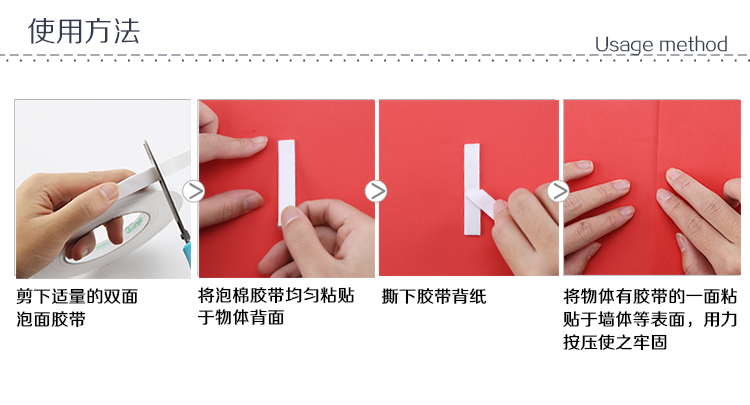 使用方法

Usage method

剪下适量的双面泡面胶带

将泡棉胶带均匀粘贴于物体背面

撕下胶带背纸

将物体有胶带的一面粘贴于墙体等表面，用力按压使之牢固