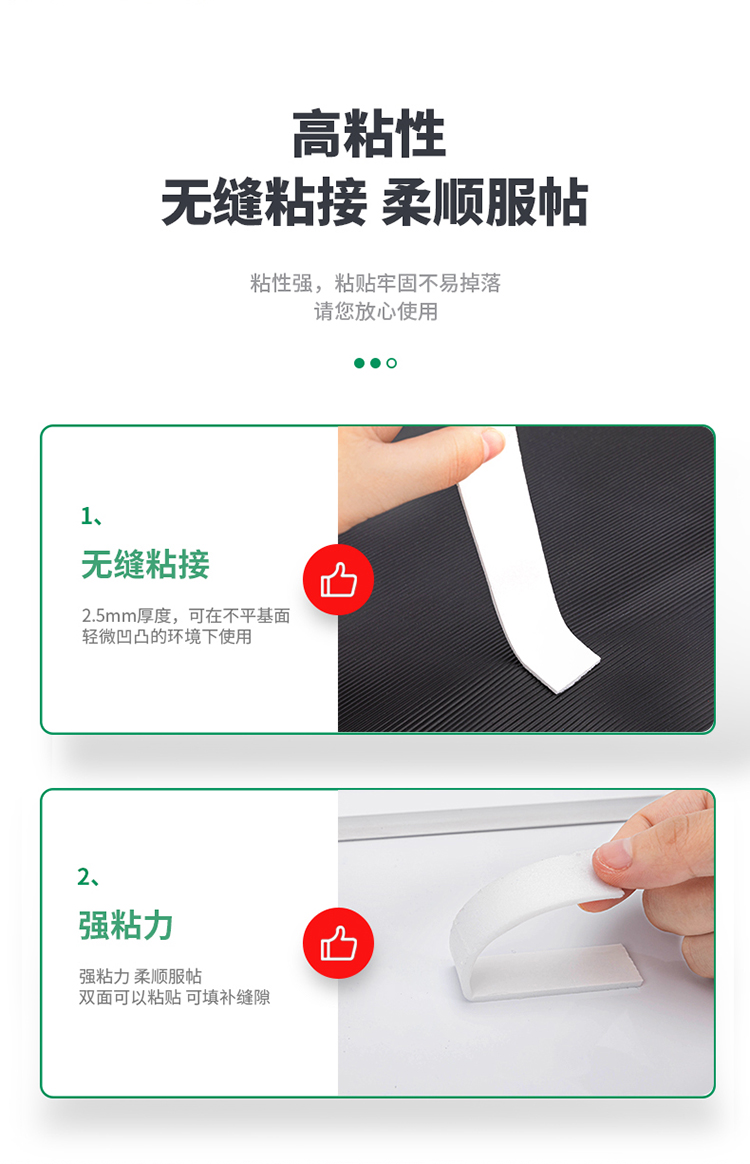 高粘性
无缝粘接 柔顺服帖

粘性强，粘贴牢固不易掉落
请您放心使用

1、
无缝粘接
2.5mm厚度，可在不平基面
轻微凹凸的环境下使用

2、
强粘力
强粘力 柔顺服帖
双面可以粘贴 可填补缝隙