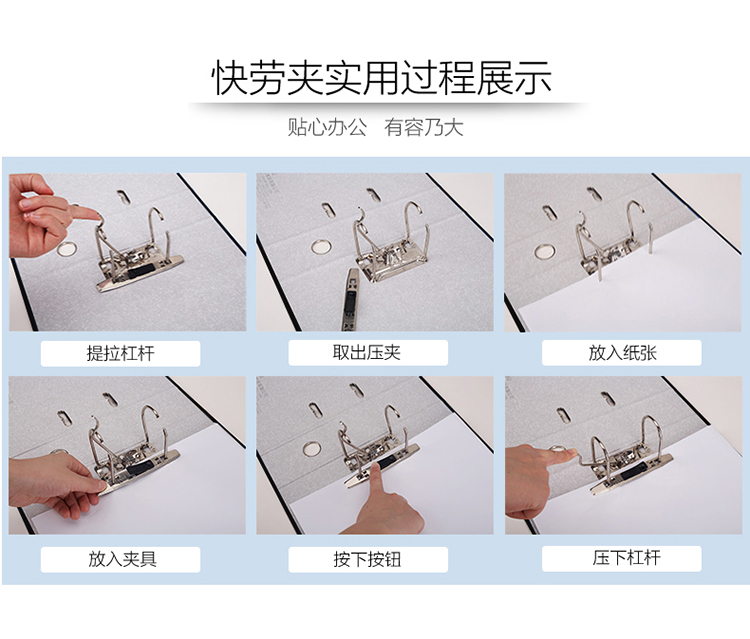 快劳夹实用过程展示

贴心办公　有容乃大

提拉杠杆

取出压夹

放入纸张

放入夹具

按下按钮

压下杠杆