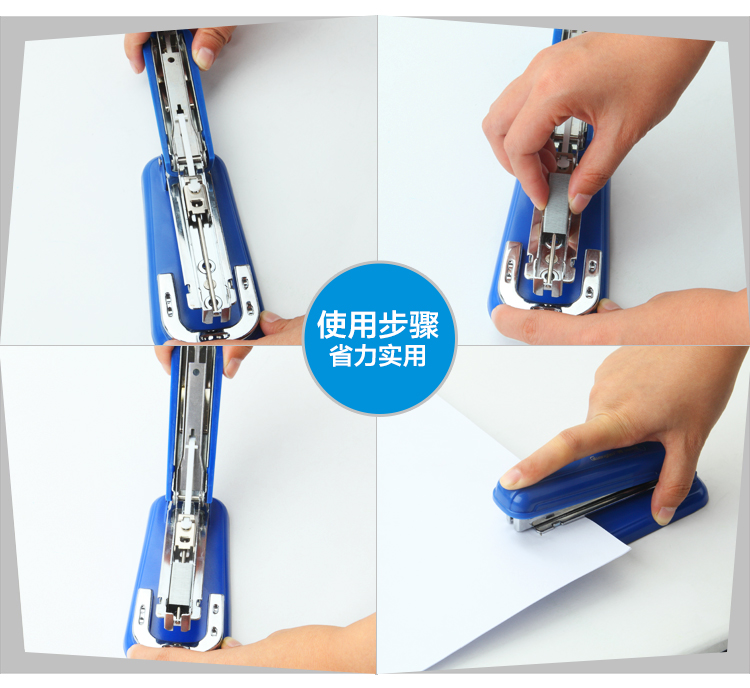 使用步骤
省力实用