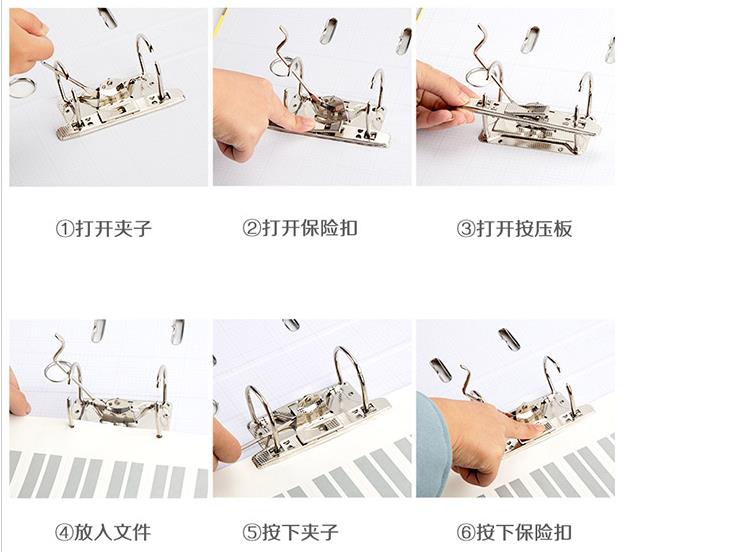 ①打开夹子

②打开保险扣

③打开按压板

④放入文件

⑤按下夹子

⑥按下保险扣