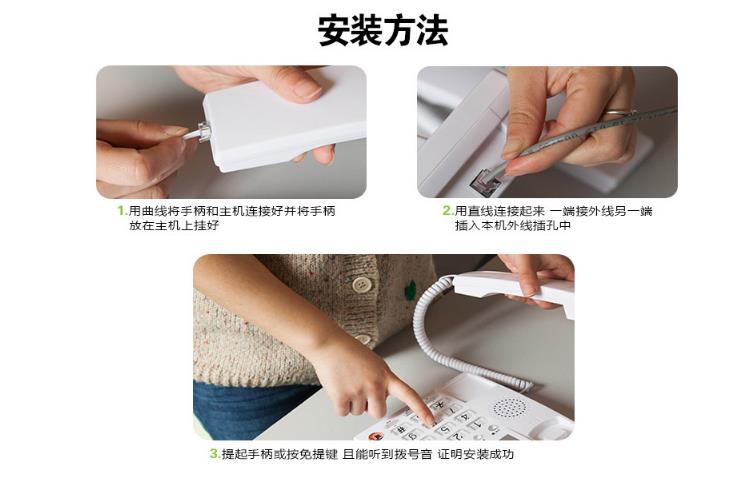 安装方法

1.用曲线将手柄和主机连接好并将手柄放在主机上挂好

2.用直线连接起来 一端接外线另一端插入本机外线插孔中

3.提起手柄或按免提键 且能听到拨号音 证明安装成功