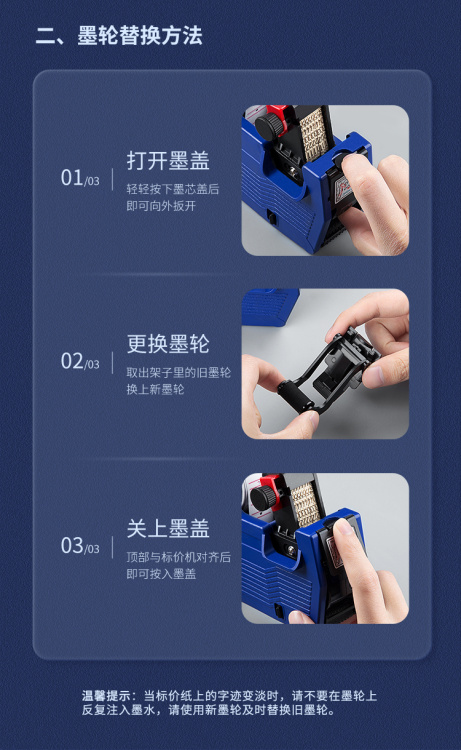 二、墨轮替换方法

01/03

打开墨盖

轻轻按下墨芯盖后即可向外扳开

02/03

更换墨轮

取出架子里的旧墨轮换上新墨轮

03/03

关上墨盖

顶部与标价机对齐后即可按入墨盖

温馨提示：当标价纸上的字迹变淡时，请不要在墨轮上反复注入墨水，请使用新墨轮及时替换旧墨轮。