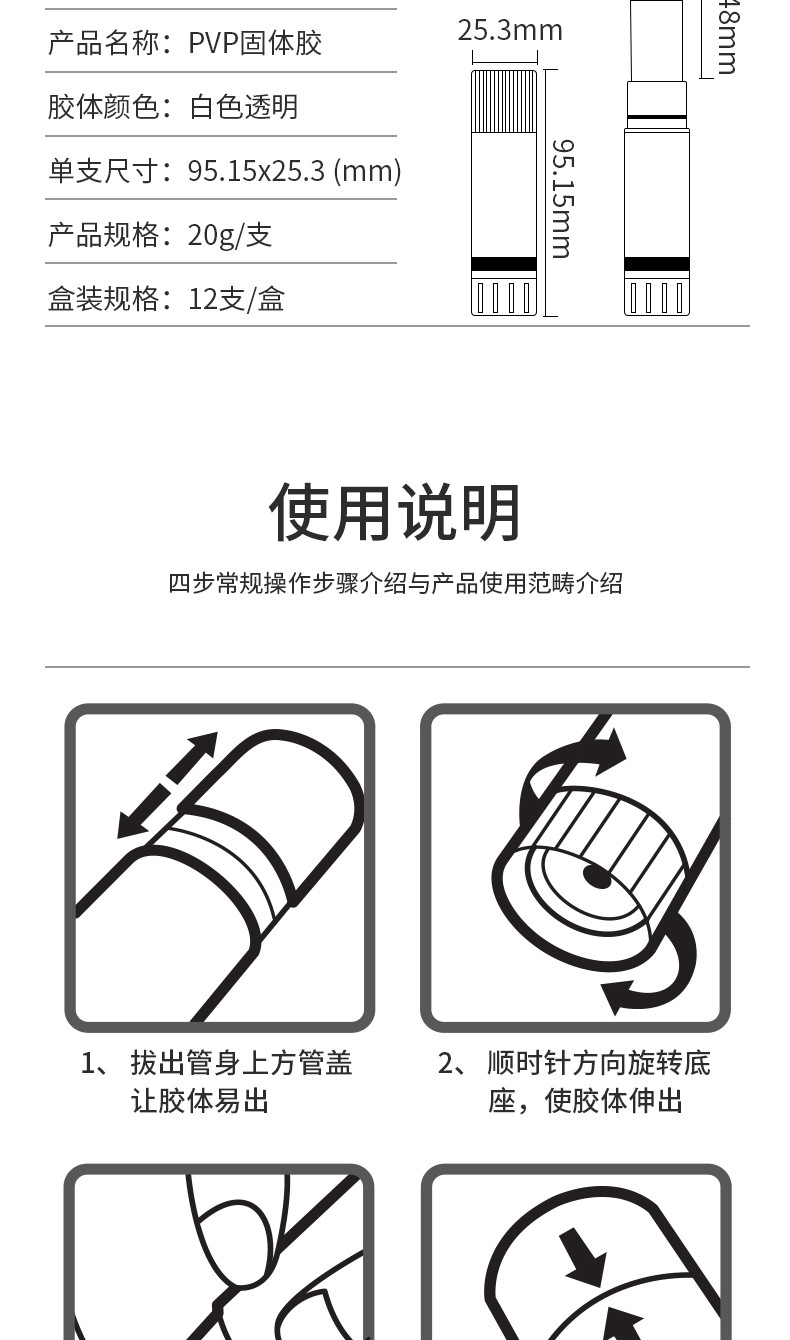 产品名称：PVP固体胶

胶体颜色：白色透明

单支尺寸：95.15x25.3 (mm)

产品规格：20g/支

盒装规格：12支/盒

25.3mm

95.15mm

48mm

使用说明

四步常规操作步骤介绍与产品使用范畴介绍

1、拔出管身上方管盖让胶体易出

2、顺时针方向旋转底座，使胶体伸出